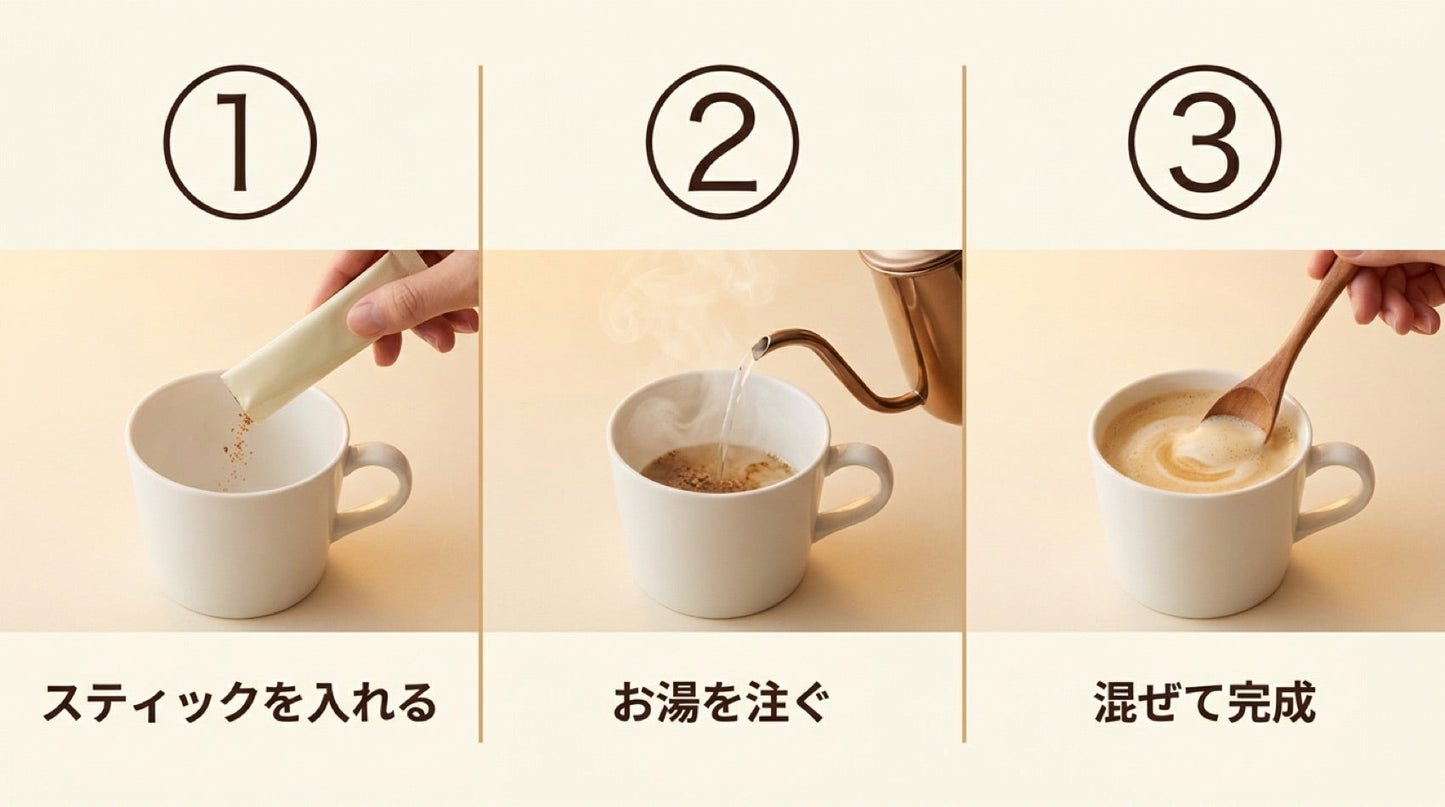 ①

スティックを入れる

②

お湯を注ぐ

③

混ぜて完成